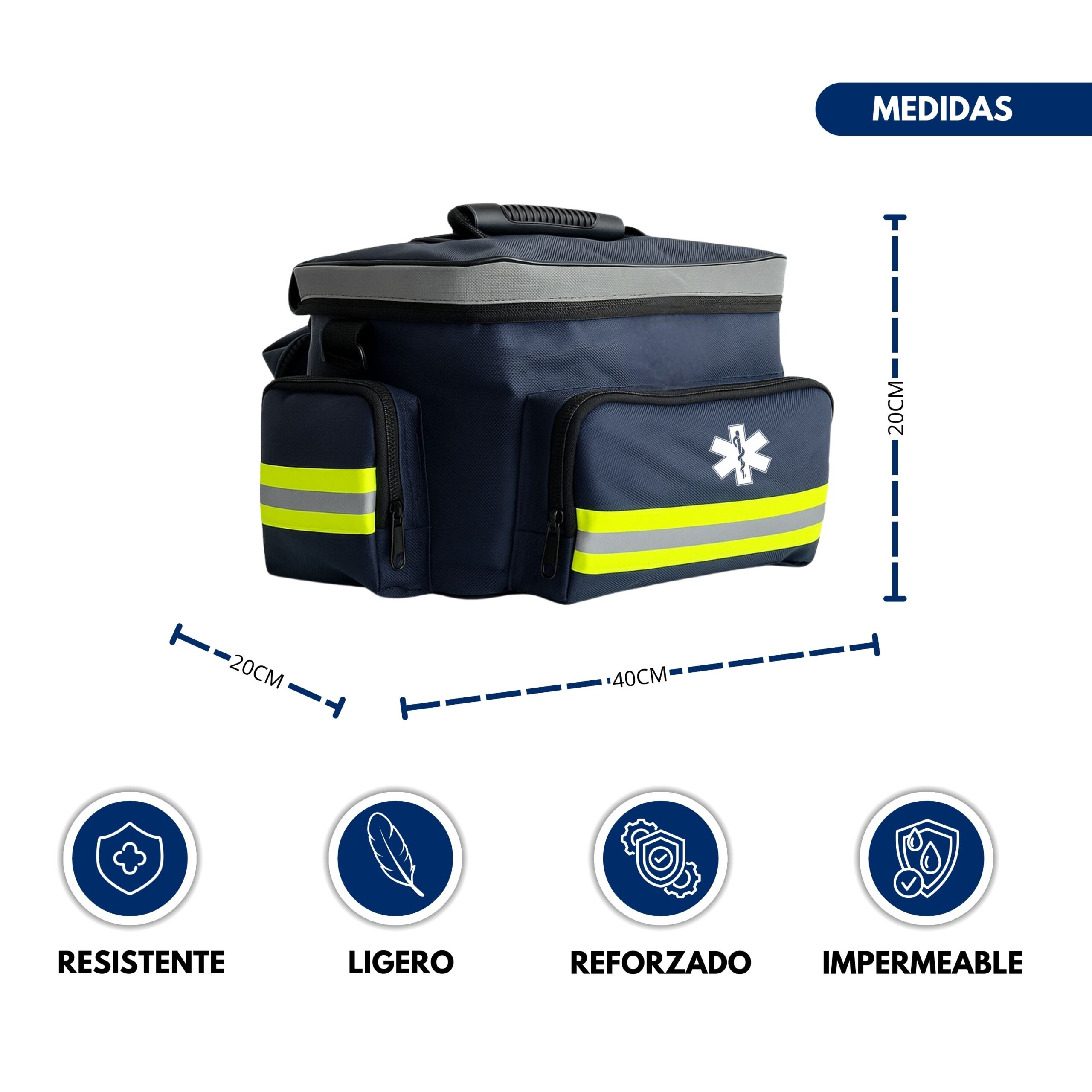 MEDIDAS

20CM

20CM

40CM

RESISTENTE

LIGERO

REFORZADO

IMPERMEABLE